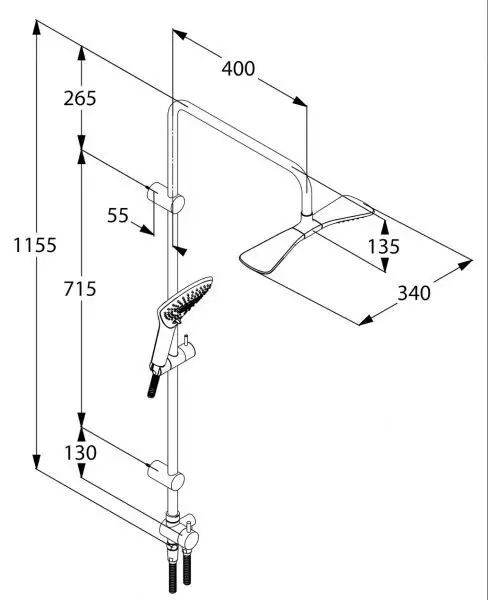 400
265
55
1155
715
135
340
130