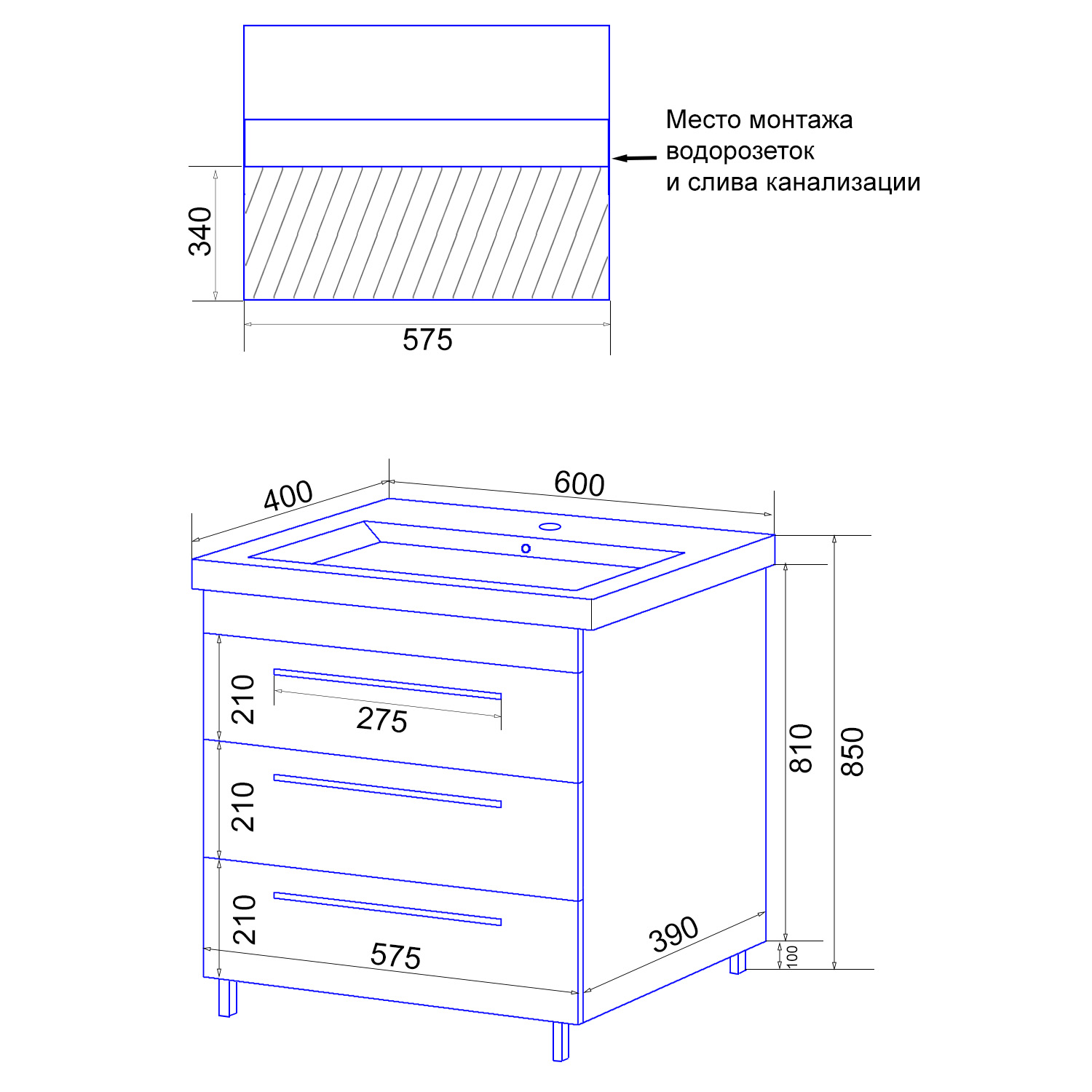 Место монтажа водорозеток
и слива канализации

340

575

400

600

210

275

210

210

575

390

810

850

100