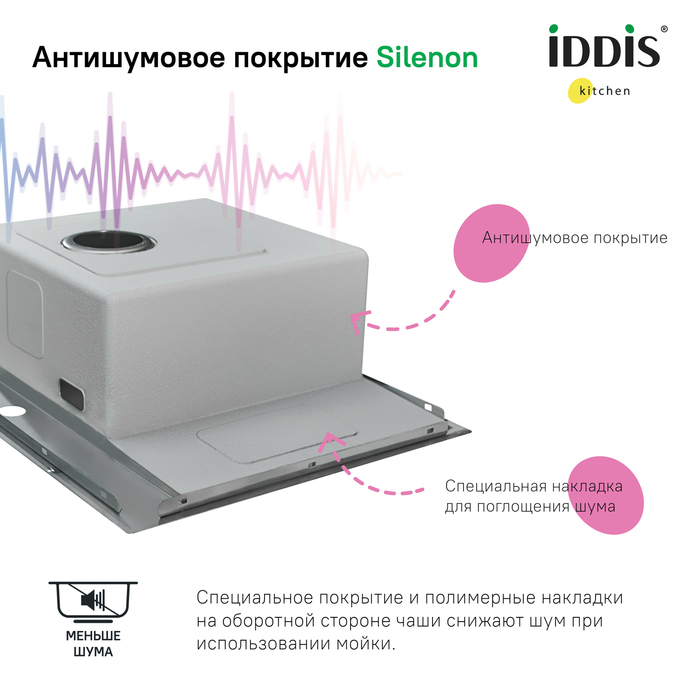 Антишумовое покрытие Silenon

iDDiS®
kitchen

Антишумовое покрытие

Специальная накладка для поглощения шума

МЕНЬШЕ ШУМА

Специальное покрытие и полимерные накладки на оборотной стороне чаши снижают шум при использовании мойки.