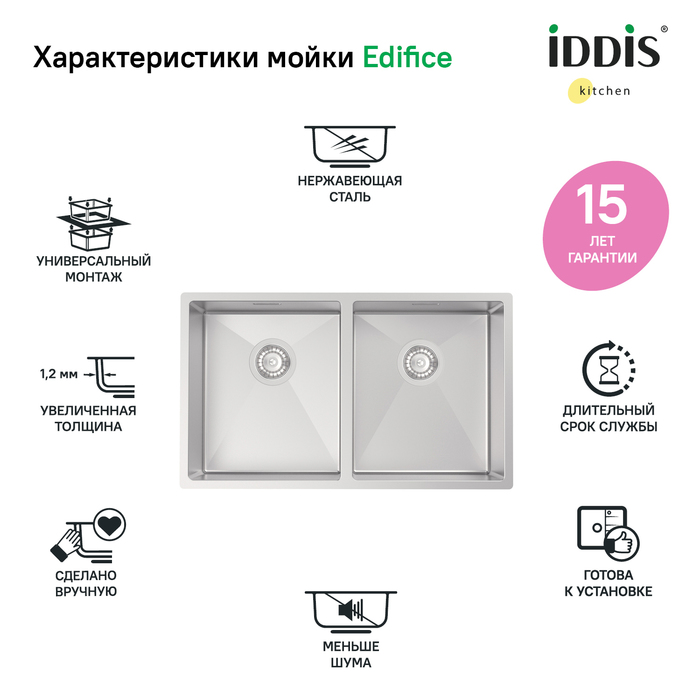 Характеристики мойки Edifice

IDDIS®
kitchen

НЕРЖАВЕЮЩАЯ СТАЛЬ

УНИВЕРСАЛЬНЫЙ МОНТАЖ

15
ЛЕТ ГАРАНТИИ

1,2 мм

УВЕЛИЧЕННАЯ ТОЛЩИНА

ДЛИТЕЛЬНЫЙ СРОК СЛУЖБЫ

СДЕЛАНО ВРУЧНУЮ

ГОТОВА К УСТАНОВКЕ

МЕНЬШЕ ШУМА