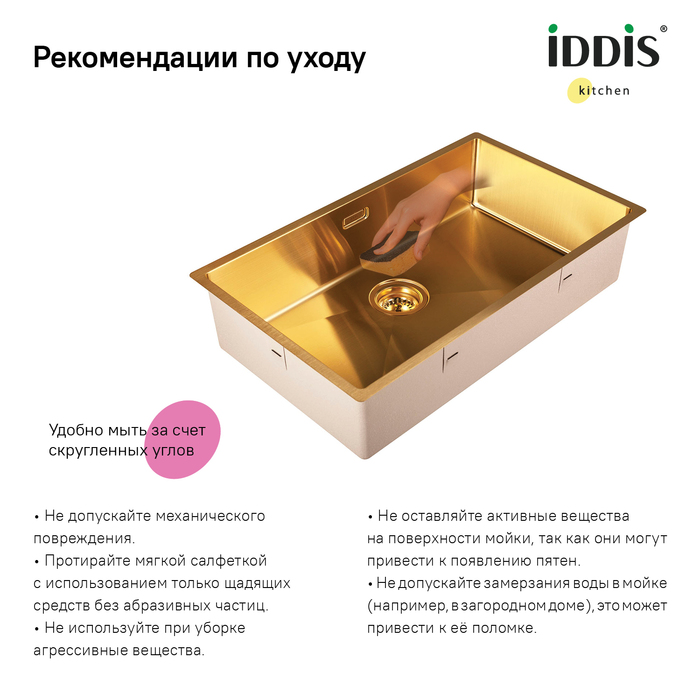 Рекомендации по уходу

IDDIS®
kitchen

Удобно мыть за счет скругленных углов

• Не допускайте механического повреждения.
• Протирайте мягкой салфеткой с использованием только щадящих средств без абразивных частиц.
• Не используйте при уборке агрессивные вещества.

• Не оставляйте активные вещества на поверхности мойки, так как они могут привести к появлению пятен.
• Не допускайте замерзания воды в мойке (например, в загородном доме), это может привести к её поломке.