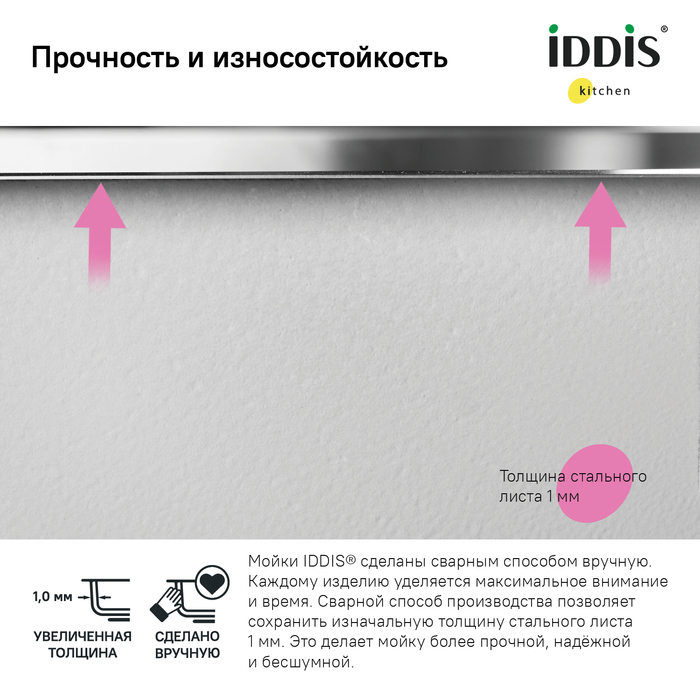 Прочность и износостойкость

iDDiS®
kitchen

Толщина стального листа 1 мм

1,0 мм

УВЕЛИЧЕННАЯ ТОЛЩИНА

СДЕЛАНО ВРУЧНУЮ

Мойки IDDIS® сделаны сварным способом вручную. Каждому изделию уделяется максимальное внимание и время. Сварной способ производства позволяет сохранить изначальную толщину стального листа 1 мм. Это делает мойку более прочной, надёжной и бесшумной.