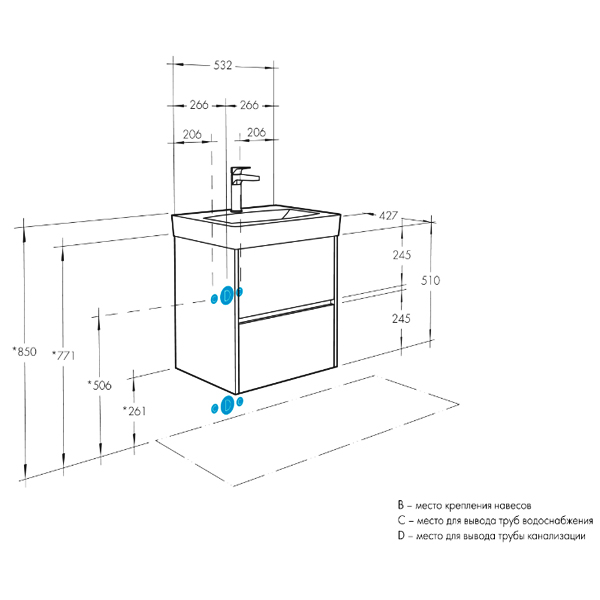 532
266
266
206
206
427
245
510
245
*850
*771
*506
*261
D
D

B – место крепления навесов
C – место для вывода труб водоснабжения
D – место для вывода трубы канализации