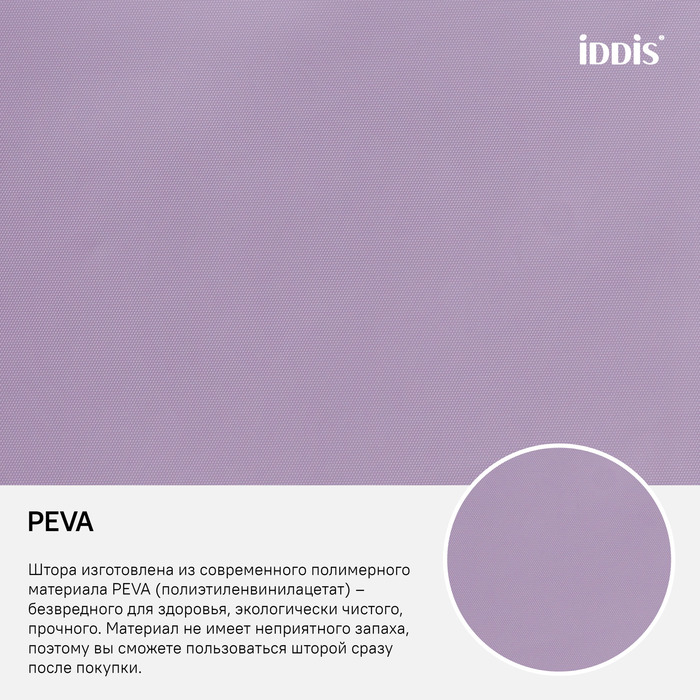 iDDiS

PEVA

Штора изготовлена из современного полимерного материала PEVA (полиэтиленвинилацетат) – безвредного для здоровья, экологически чистого, прочного. Материал не имеет неприятного запаха, поэтому вы сможете пользоваться шторой сразу после покупки.