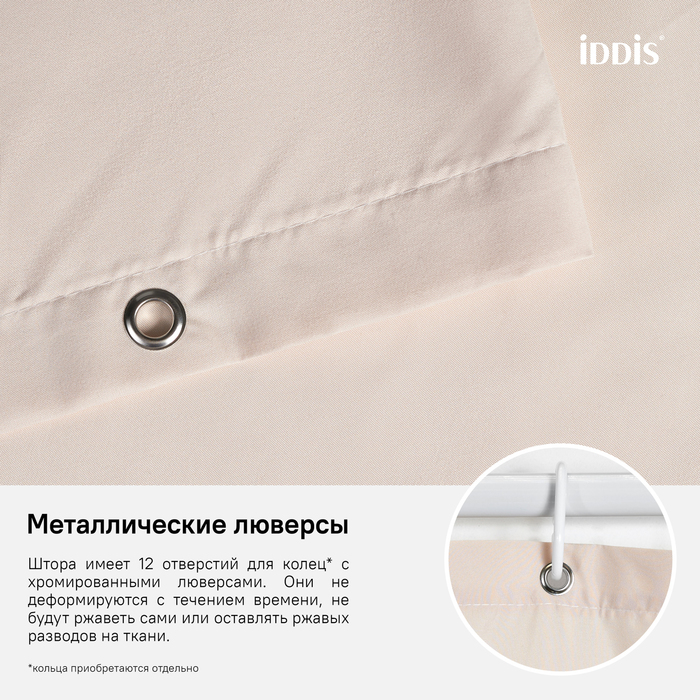 iDDiS®

Металлические люверсы

Штора имеет 12 отверстий для колец* с хромированными люверсами. Они не деформируются с течением времени, не будут ржаветь сами или оставлять ржавых разводов на ткани.

*кольца приобретаются отдельно