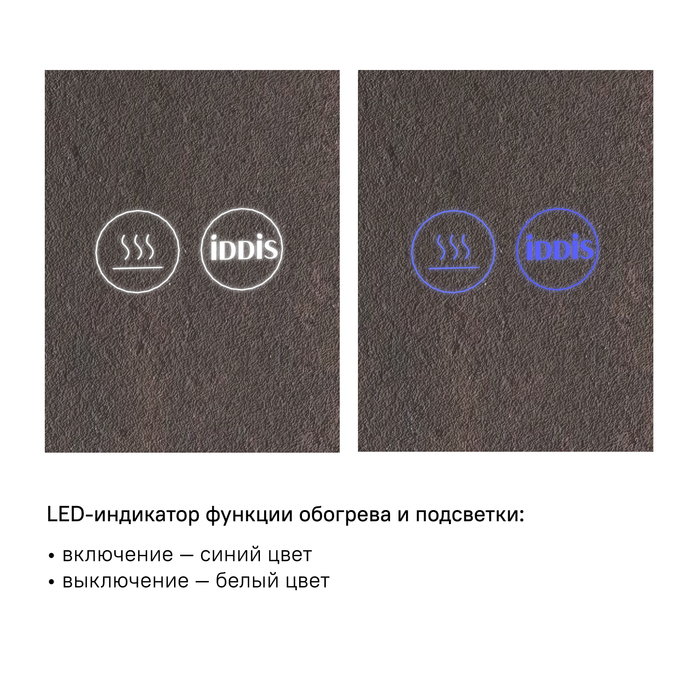 iDDiS

iDDiS

LED-индикатор функции обогрева и подсветки:

• включение — синий цвет
• выключение — белый цвет