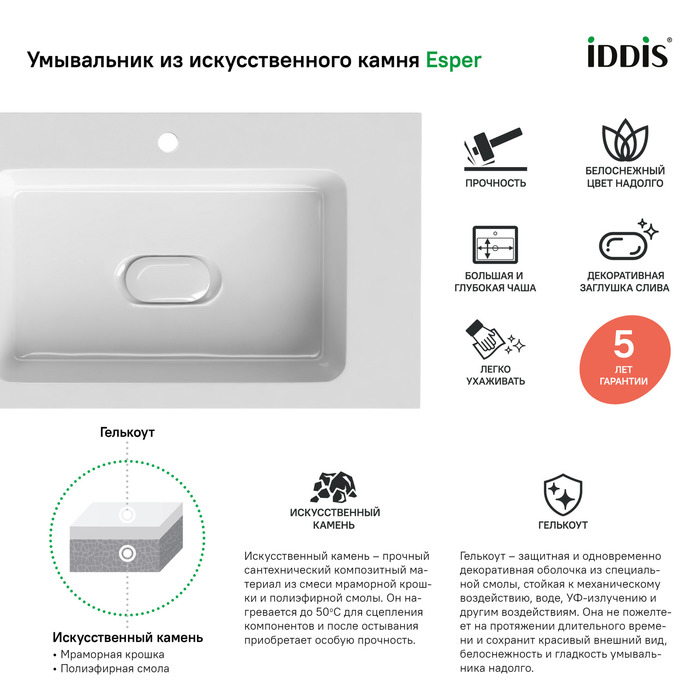 Умывальник из искусственного камня Esper

IDDIS®

ПРОЧНОСТЬ

БЕЛОСНЕЖНЫЙ ЦВЕТ НАДОЛГО

БОЛЬШАЯ И ГЛУБОКАЯ ЧАША

ДЕКОРАТИВНАЯ ЗАГЛУШКА СЛИВА

ЛЕГКО УХАЖИВАТЬ

5 ЛЕТ ГАРАНТИИ

Гелькоут

Искусственный камень
• Мраморная крошка
• Полиэфирная смола

ИСКУССТВЕННЫЙ КАМЕНЬ

Искусственный камень – прочный сантехнический композитный материал из смеси мраморной крошки и полиэфирной смолы. Он нагревается до 50°С для сцепления компонентов и после остывания приобретает особую прочность.

ГЕЛЬКОУТ

Гелькоут – защитная и одновременно декоративная оболочка из специальной смолы, стойкая к механическому воздействию, воде, УФ-излучению и другим воздействиям. Она не пожелтеет на протяжении длительного времени и сохранит красивый внешний вид, белоснежность и гладкость умывальника надолго.