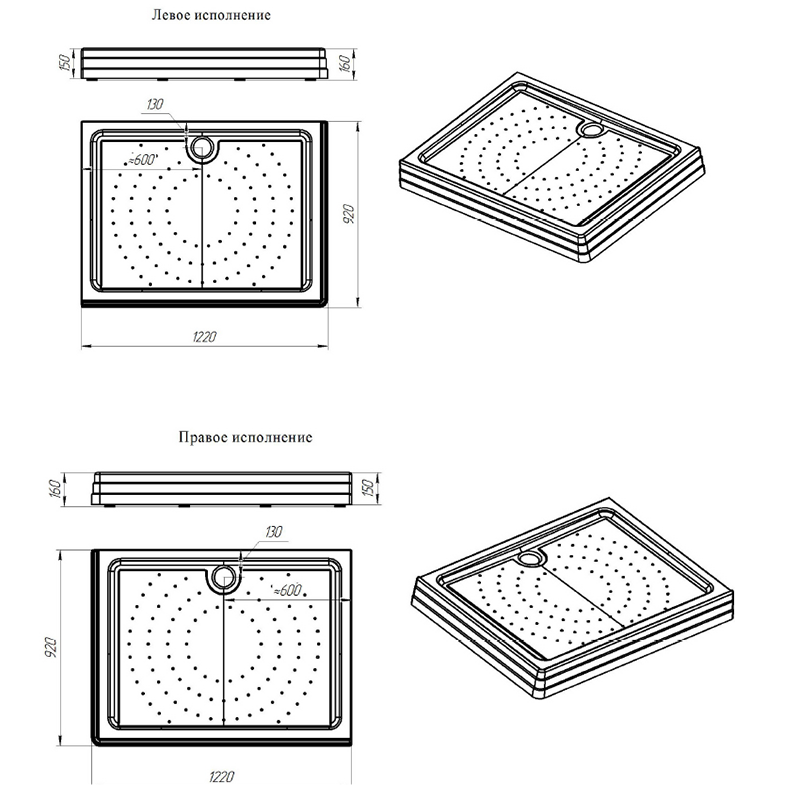 Левое исполнение

150

160

130

≈600

920

1220

Правое исполнение

160

150

130

≈600

920

1220