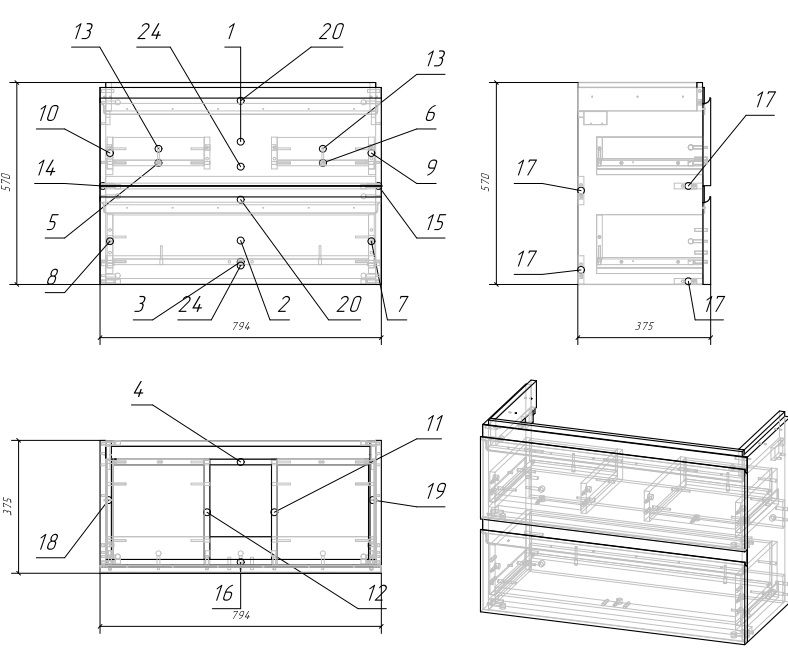 13
24
1
20
13
10
6
14
9
5
15
8
3
24
2
20
7
570
794
17
17
17
17
570
375
4
11
19
18
16
12
375
794