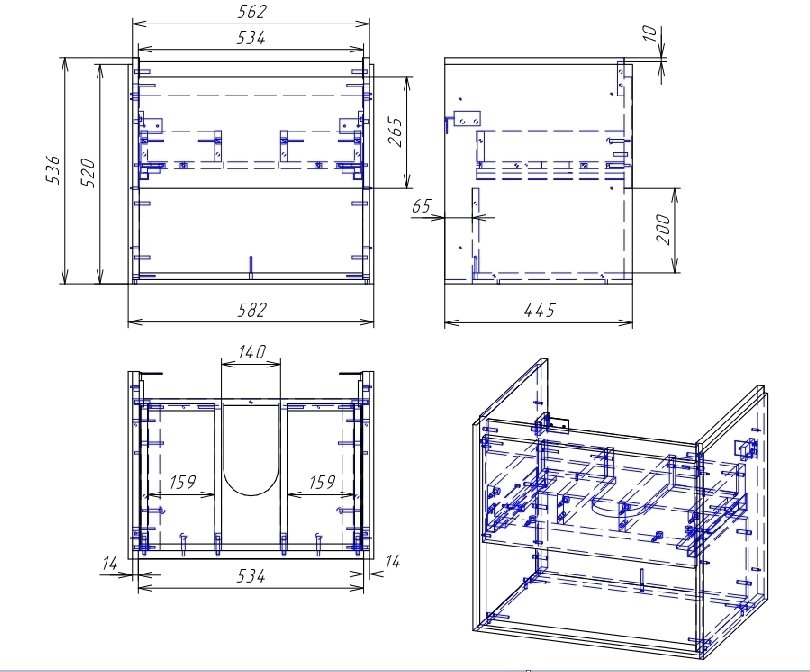 562
534
536
520
265
582
10
65
200
445
140
159
159
14
534
14