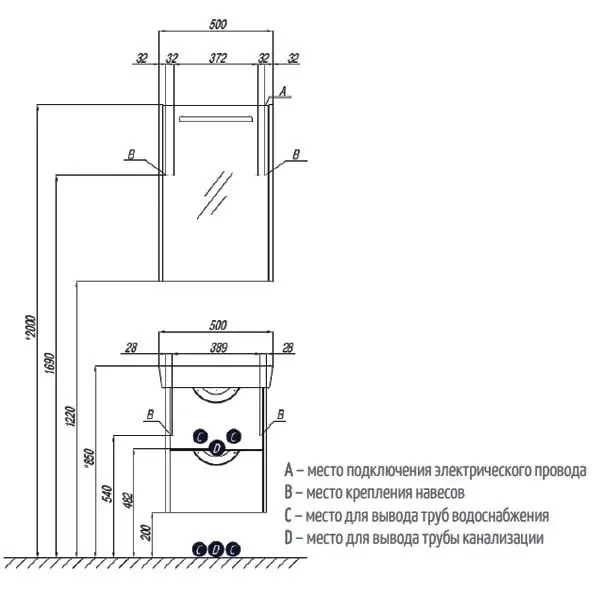 500

32 32 372 32 32

A

B B

*2000

1690

1220

500

28 389 28

B B

C C

D

*850

540

482

200

C D C

A – место подключения электрического провода
B – место крепления навесов
C – место для вывода труб водоснабжения
D – место для вывода трубы канализации