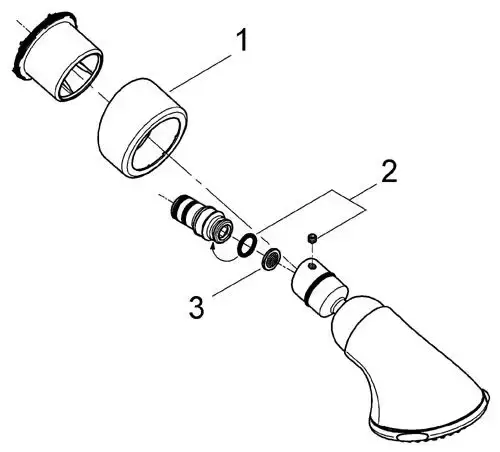 1
2
3