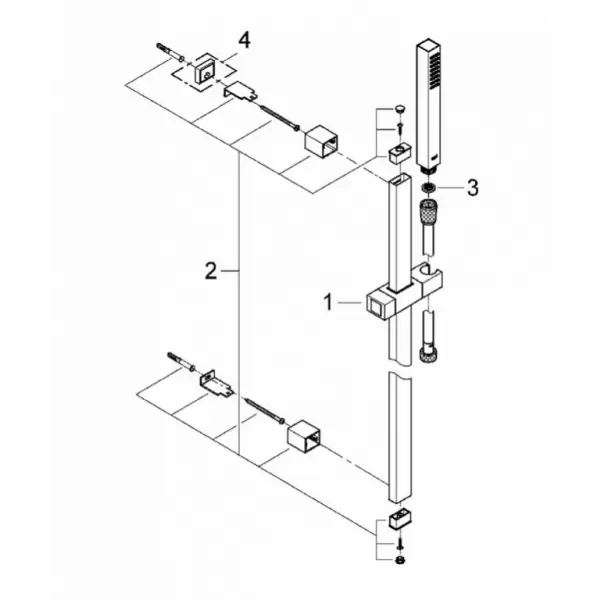 4
3
2
1