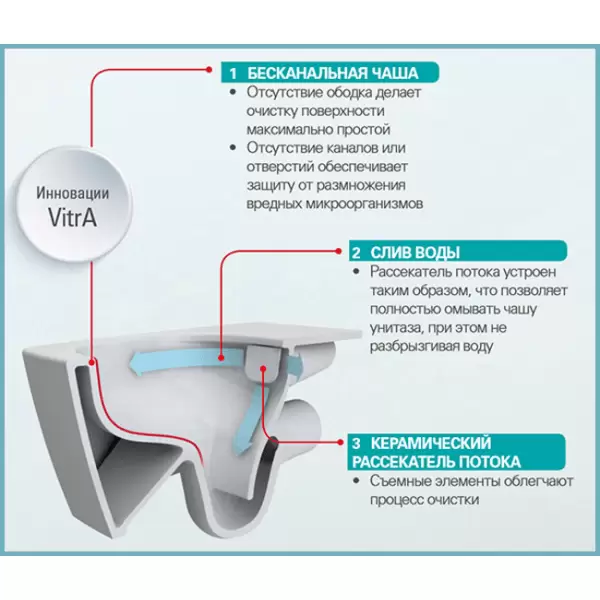 Инновации VitrA

1 БЕСКАНАЛЬНАЯ ЧАША
• Отсутствие ободка делает очистку поверхности максимально простой
• Отсутствие каналов или отверстий обеспечивает защиту от размножения вредных микроорганизмов

2 СЛИВ ВОДЫ
• Рассекатель потока устроен таким образом, что позволяет полностью омывать чашу унитаза, при этом не разбрызгивая воду

3 КЕРАМИЧЕСКИЙ РАССЕКАТЕЛЬ ПОТОКА
• Съемные элементы облегчают процесс очистки