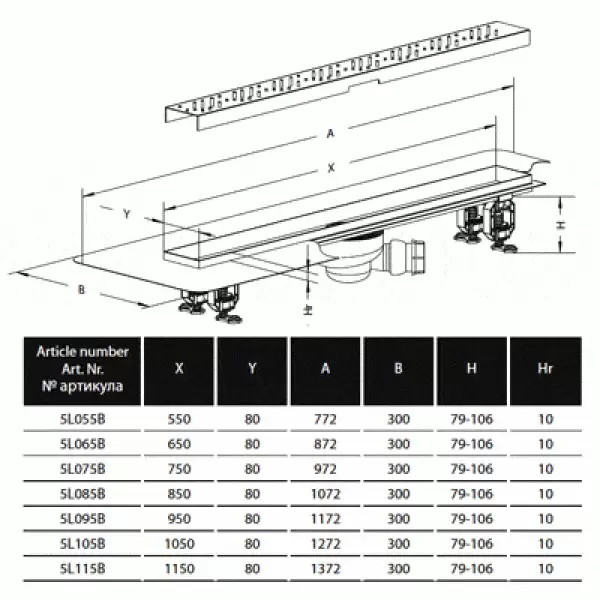 A

X

Y

B

H

Hr

| Article number Art. Nr. № артикула | X | Y | A | B | H | Hr |
|---|---|---|---|---|---|---|
| 5L055B | 550 | 80 | 772 | 300 | 79-106 | 10 |
| 5L065B | 650 | 80 | 872 | 300 | 79-106 | 10 |
| 5L075B | 750 | 80 | 972 | 300 | 79-106 | 10 |
| 5L085B | 850 | 80 | 1072 | 300 | 79-106 | 10 |
| 5L095B | 950 | 80 | 1172 | 300 | 79-106 | 10 |
| 5L105B | 1050 | 80 | 1272 | 300 | 79-106 | 10 |
| 5L115B | 1150 | 80 | 1372 | 300 | 79-106 | 10 |