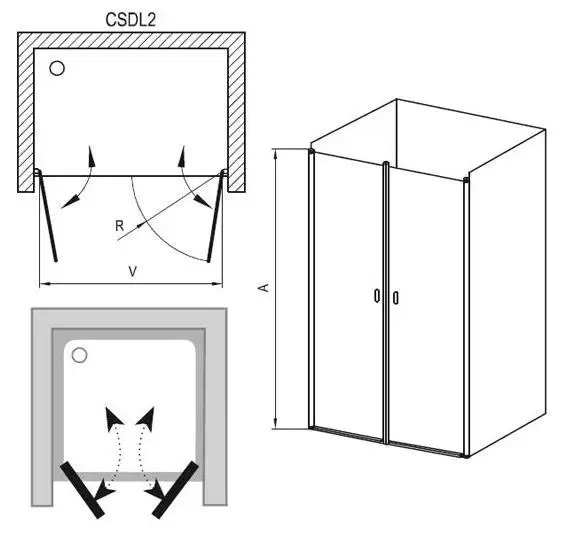 CSDL2

R

V

A