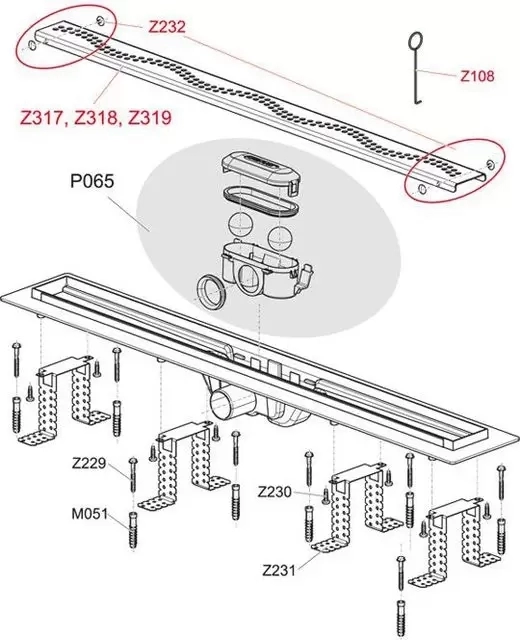 Z232
Z108
Z317, Z318, Z319
P065
Z229
M051
Z230
Z231